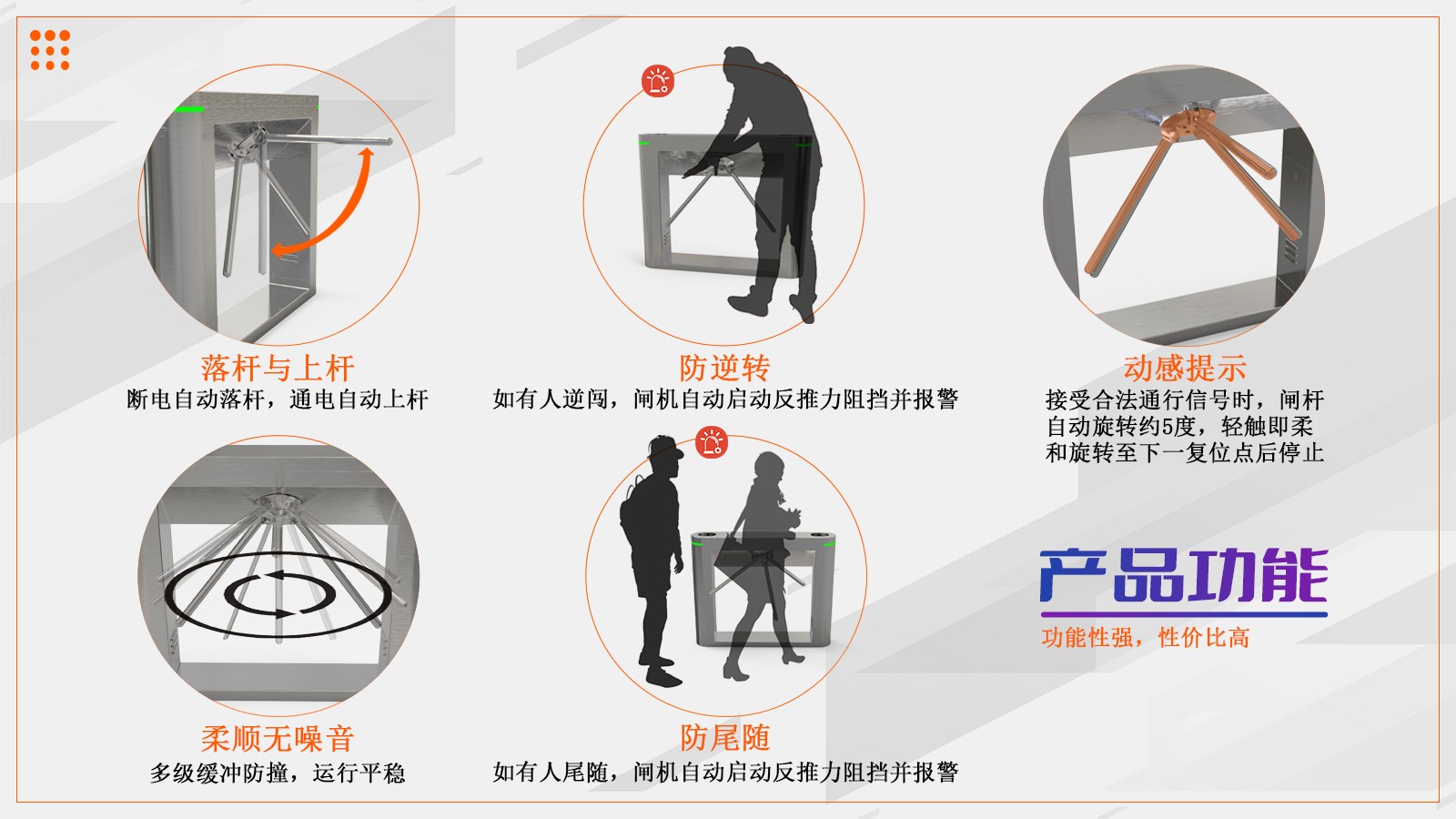 落杆与上杆
断电自动落杆，通电自动上杆

防逆转
如有人逆闯，闸机自动启动反推力阻挡并报警

动感提示
接受合法通行信号时，闸杆自动旋转约5度，轻触即柔和旋转至下一复位点后停止

柔顺无噪音
多级缓冲防撞，运行平稳

防尾随
如有人尾随，闸机自动启动反推力阻挡并报警

产品功能
功能性强，性价比高